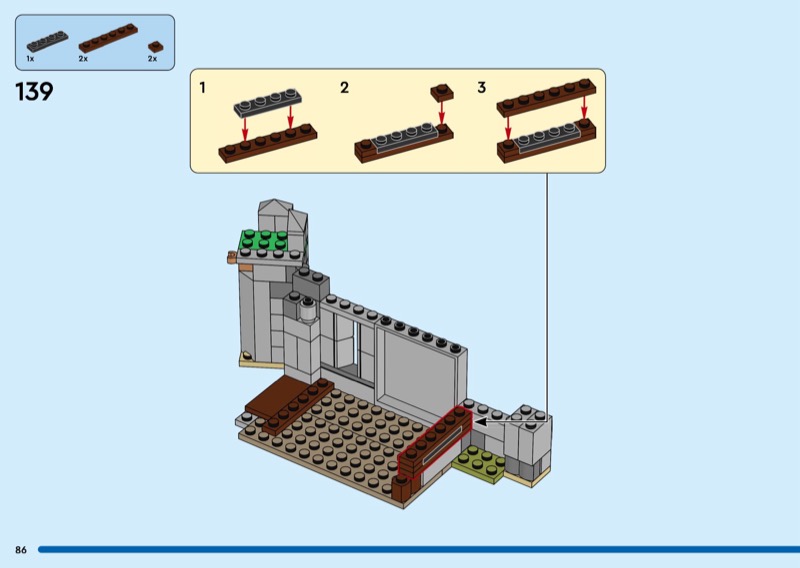 1x 2x 2x

139

1

2

3

86