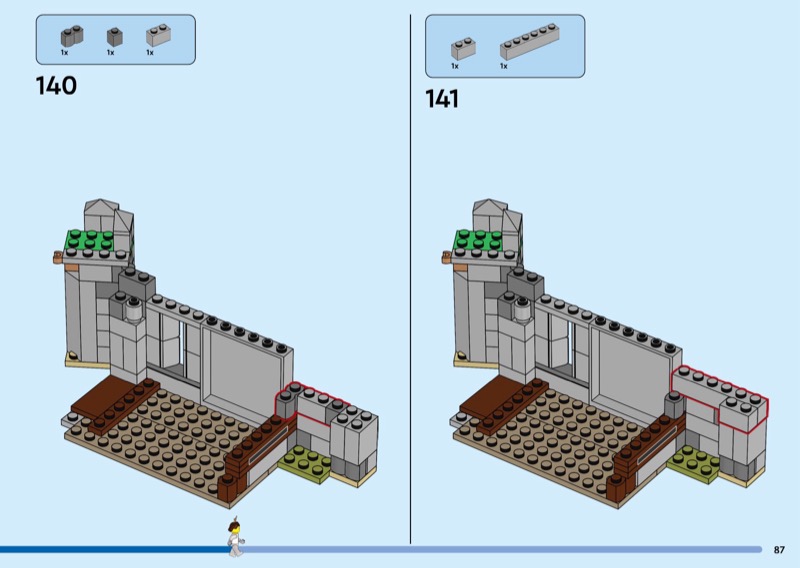 1x 1x 1x

140

1x 1x

141

87