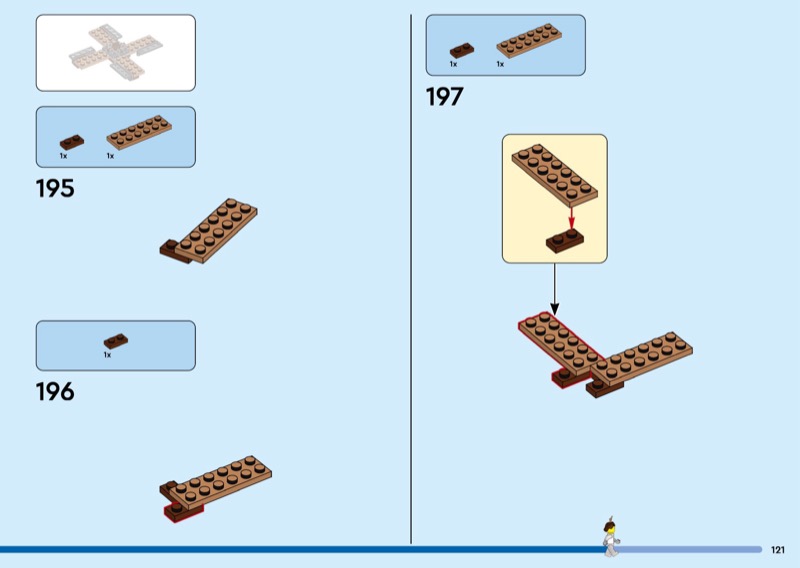 1x 1x

195

1x

196

1x 1x

197

121