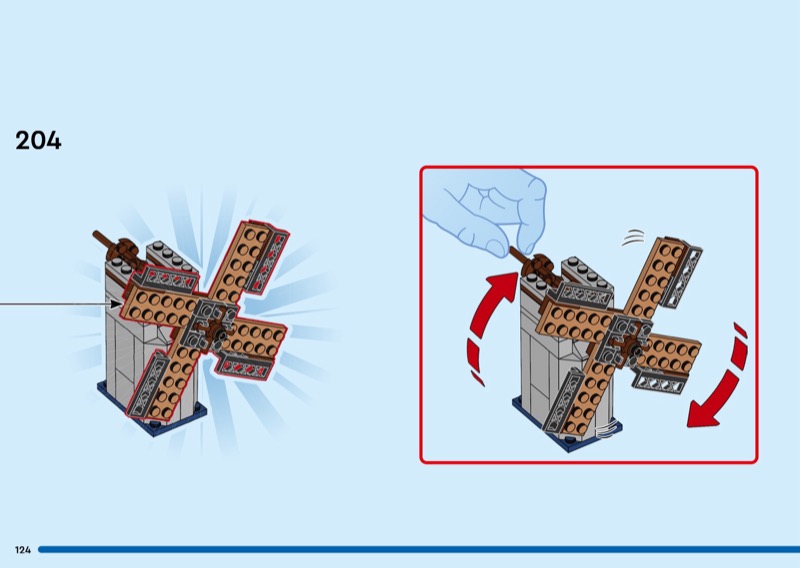 204

124