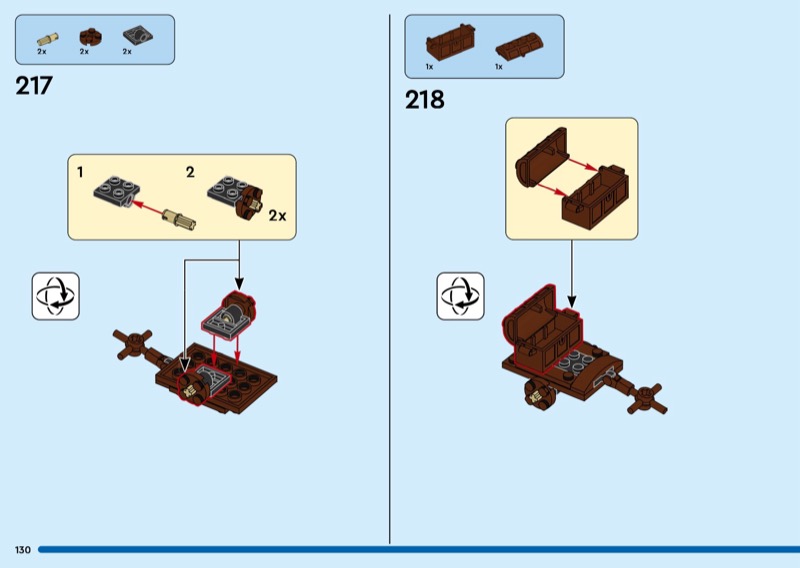 2x 2x 2x

217

1 2

2x

1x 1x

218

130