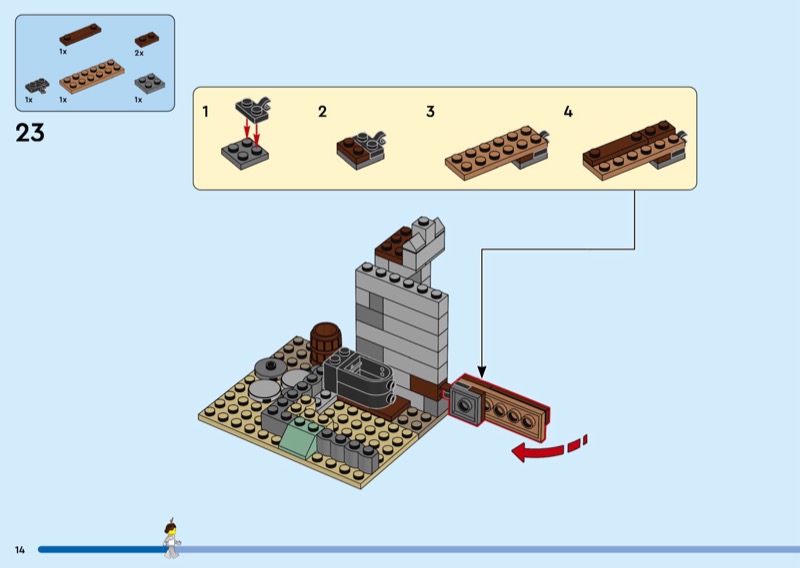 1x
2x
1x
1x
1x

23

1
2
3
4

14