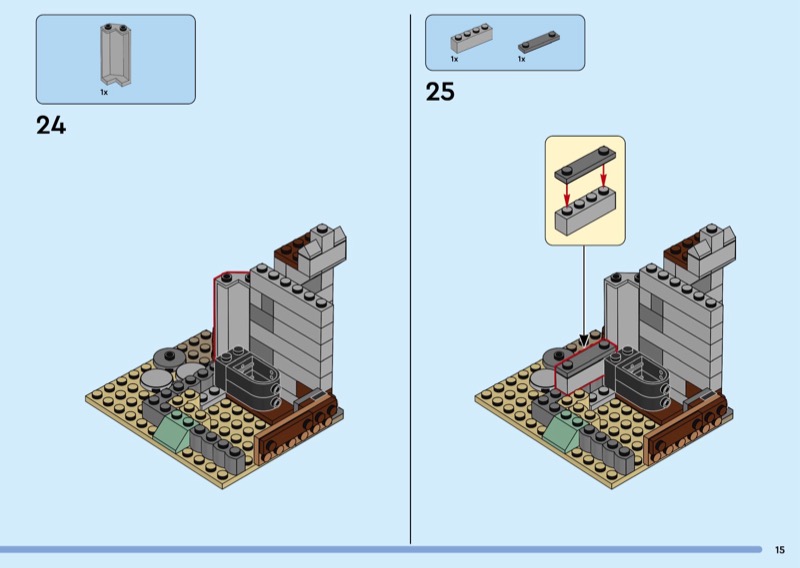 1x

24

1x 1x

25

15