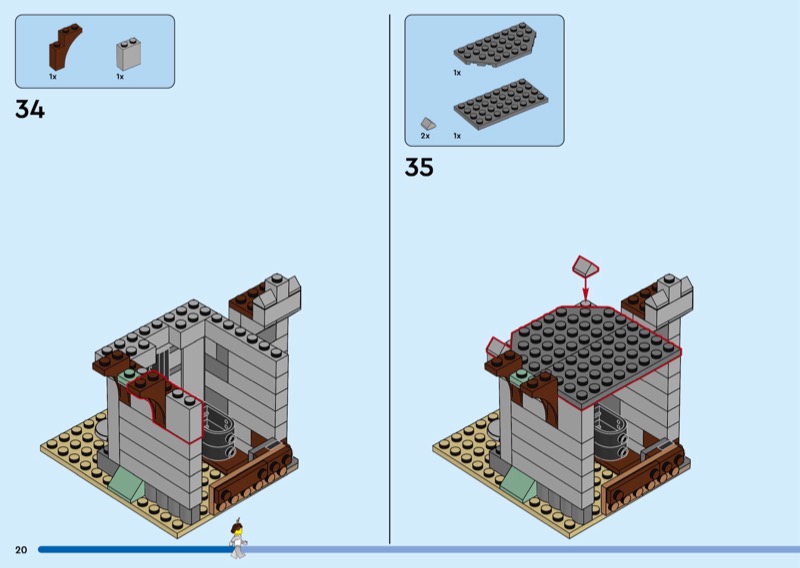 1x
1x

34

1x
2x
1x

35

20