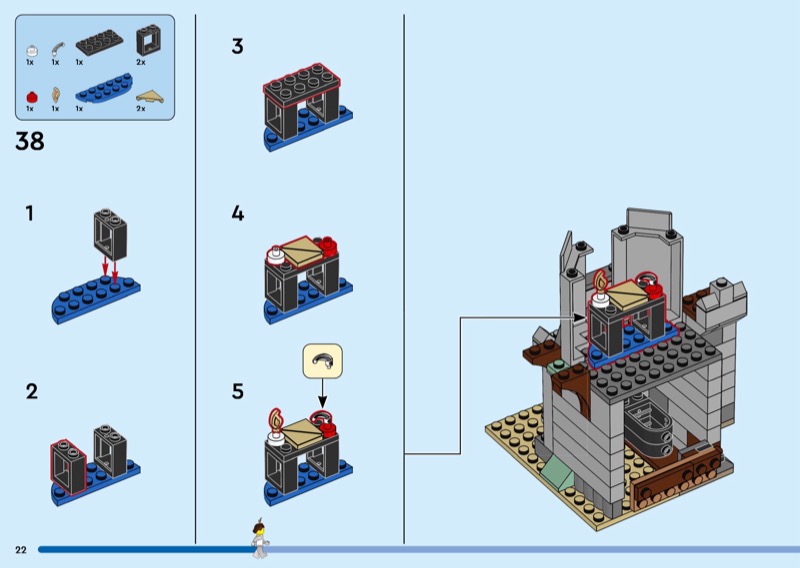 1x 1x 1x 2x
1x 1x 1x 2x

38

1

2

3

4

5

22