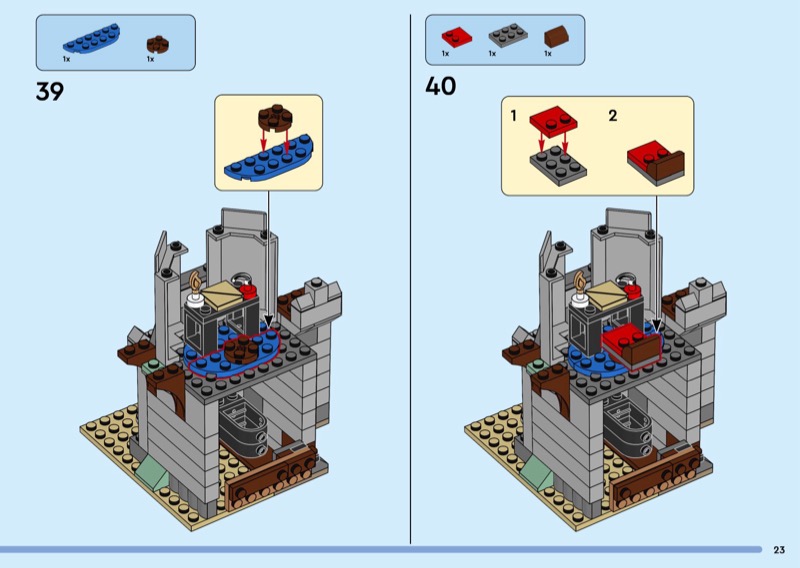 1x 1x

39

1x 1x 1x

40

1

2

23