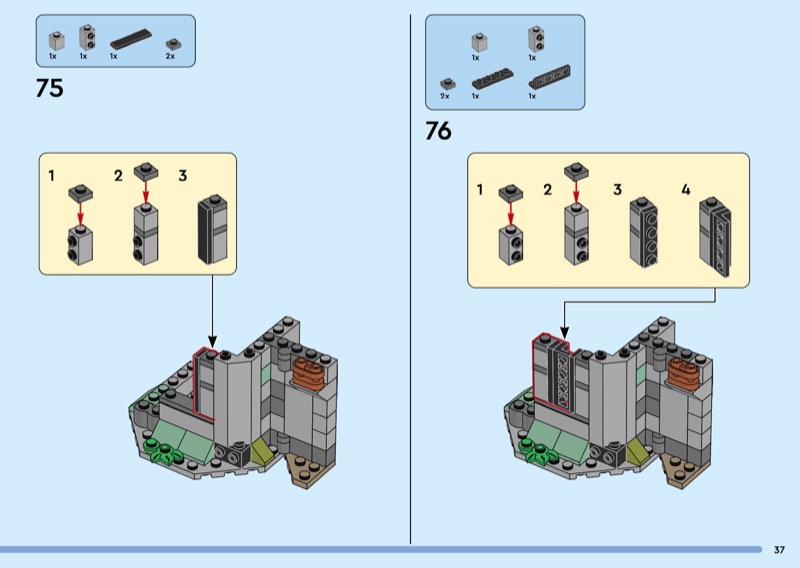 1x 1x 1x 2x

75

1 2 3

1x 1x

2x 1x 1x

76

1 2 3 4

37