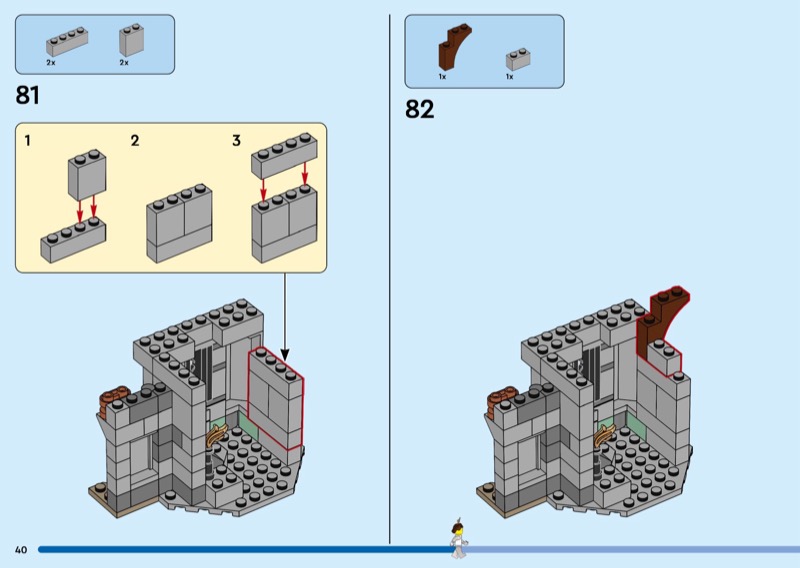 2x 2x

81

1 2 3

1x 1x

82

40