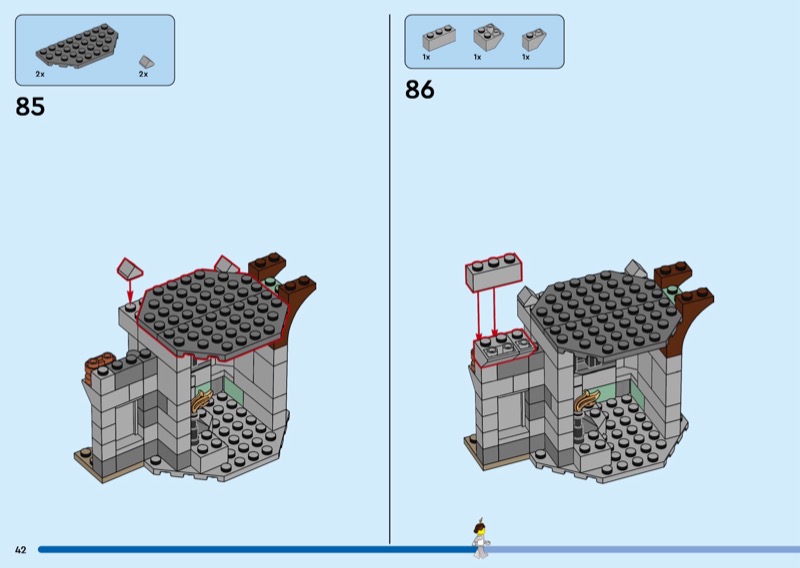 2x 2x

85

1x 1x 1x

86

42