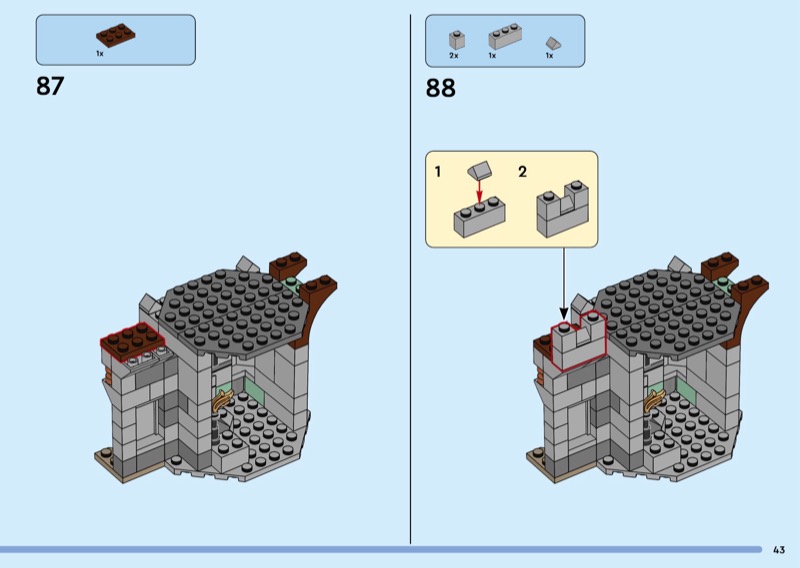 1x

87

2x 1x 1x

88

1 2

43