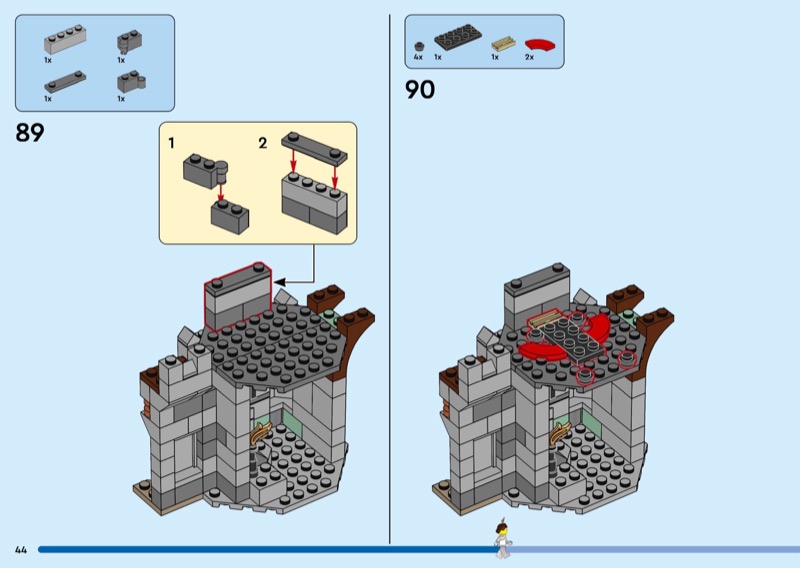 1x
1x
1x
1x

89

1
2

4x
1x
1x
2x

90

44