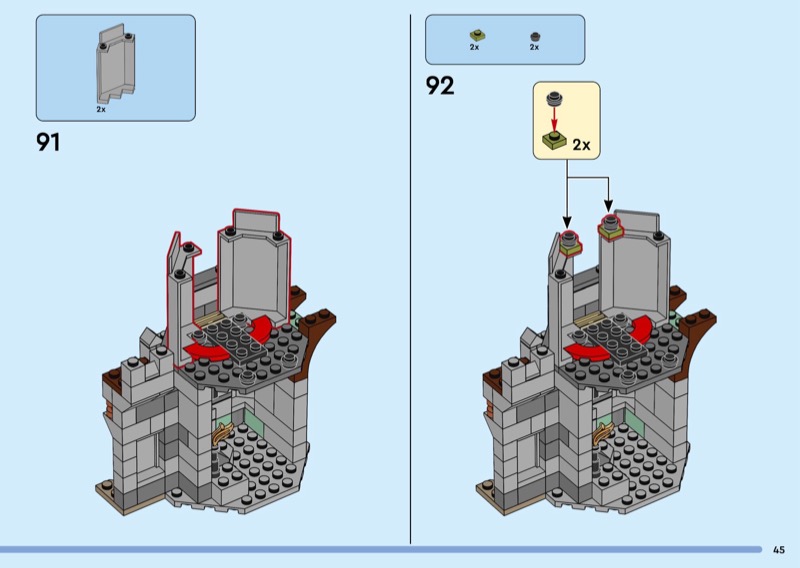 2x

91

2x

2x

92

2x

45