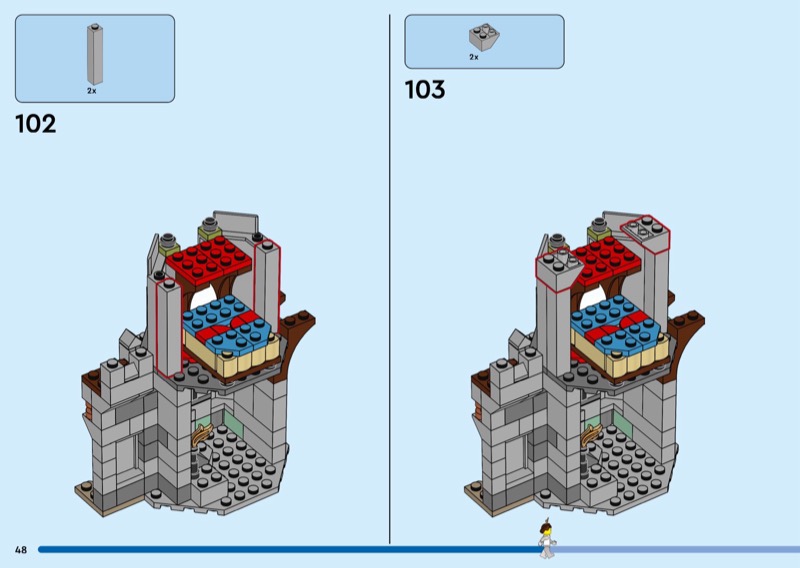 2x

102

2x

103

48