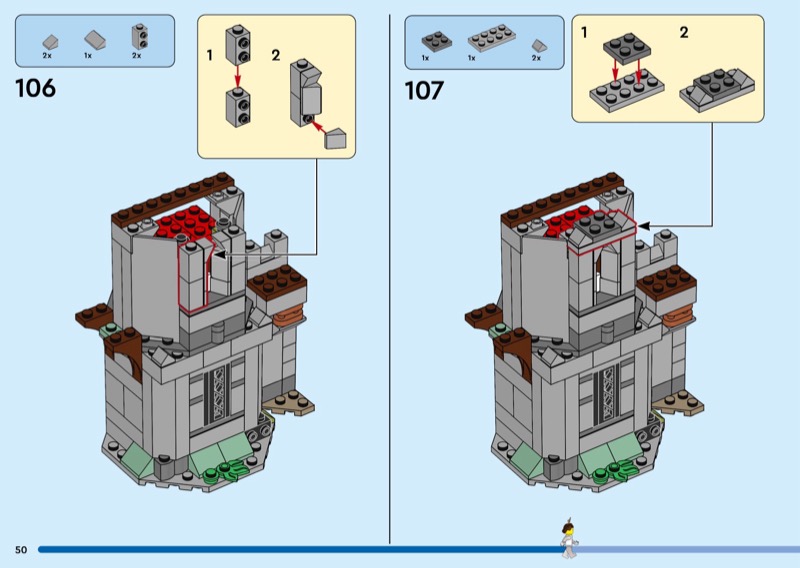 2x 1x 2x

106

1 2

1x 1x 2x

107

1 2

50