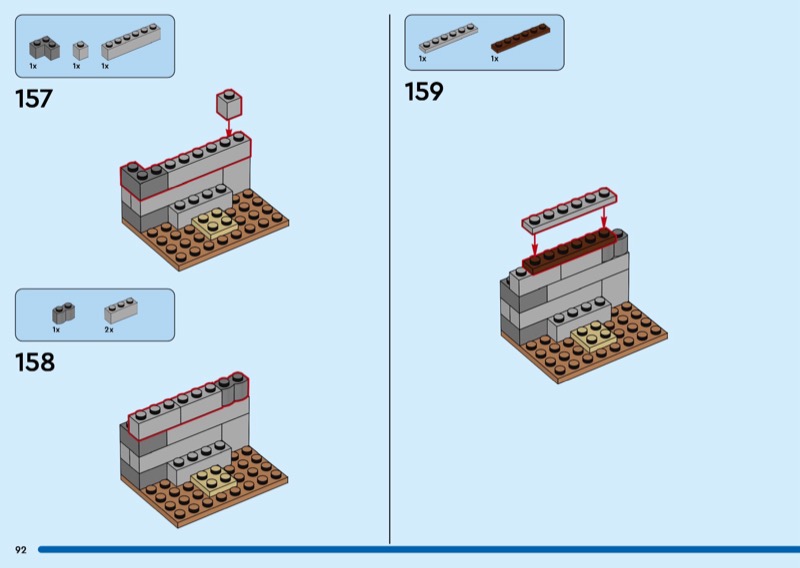 1x
1x
1x

157

1x
2x

158

1x
1x

159

92