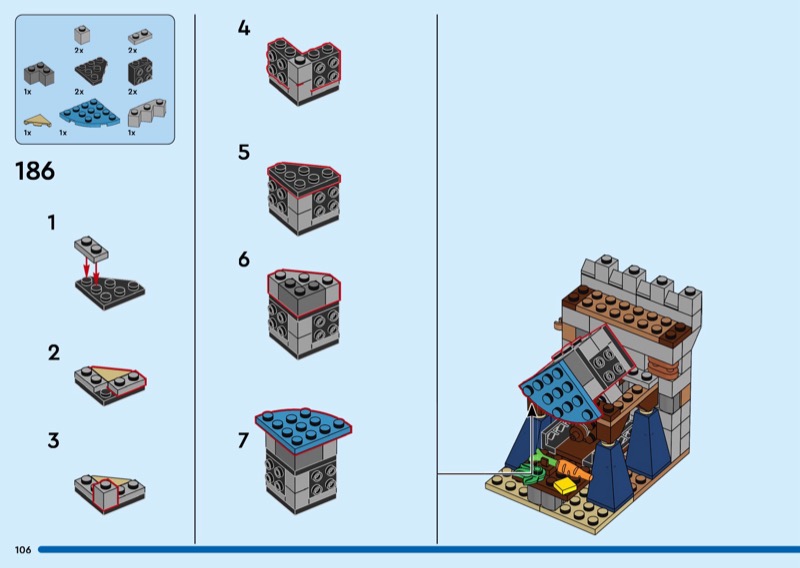 2x
2x
1x
2x
2x
1x
1x
1x

186

1

2

3

4

5

6

7

106