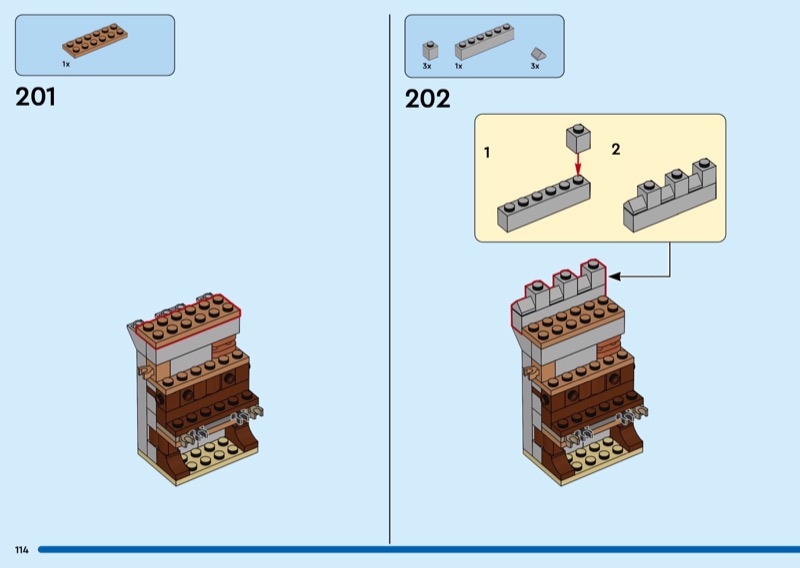 1x

201

3x 1x 3x

202

1

2

114