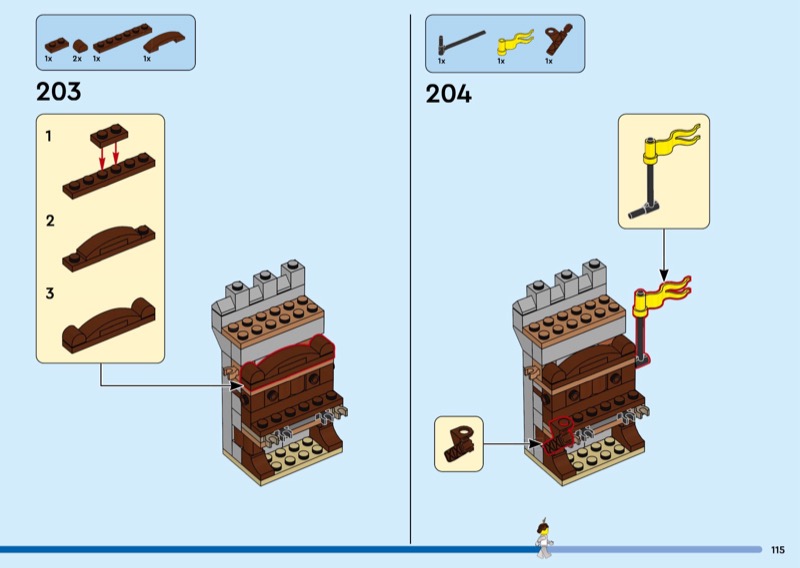 1x 2x 1x 1x

203

1

2

3

1x 1x 1x

204

115