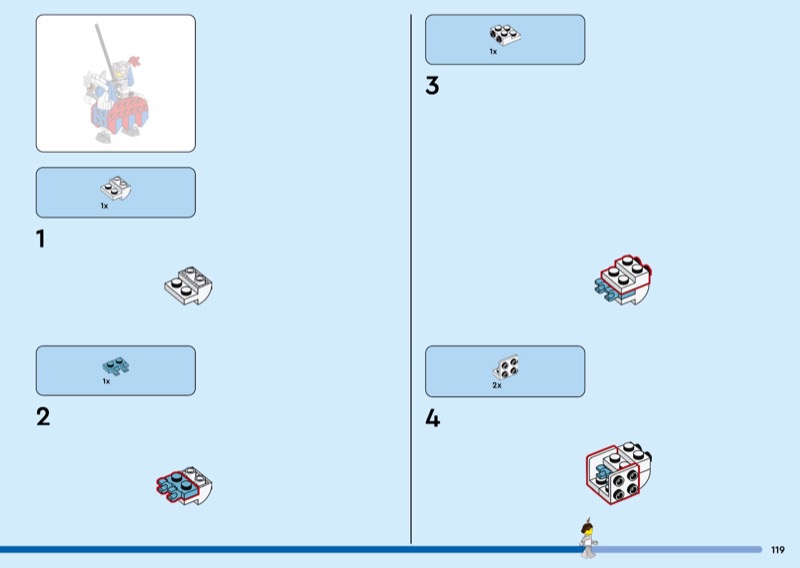 1x

1

1x

2

1x

3

2x

4

119