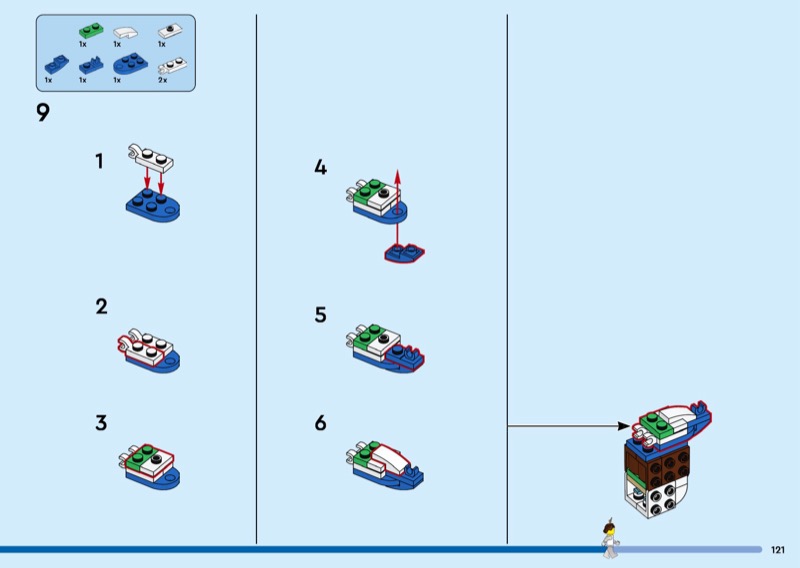 1x 1x 1x
1x 1x 1x 2x

9

1

2

3

4

5

6

121