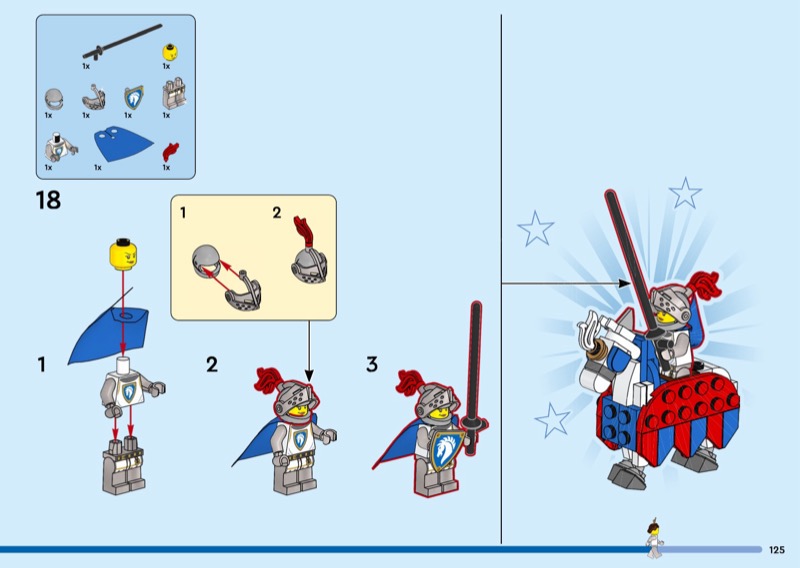 1x
1x
1x
1x
1x
1x
1x
1x
1x

18

1
2

1
2
3

125