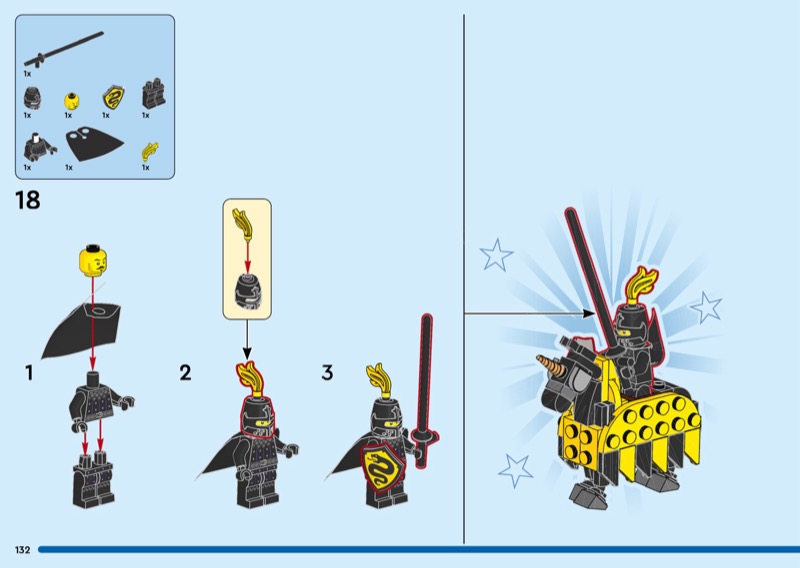 1x

1x 1x 1x 1x

1x 1x 1x

18

1

2

3

132