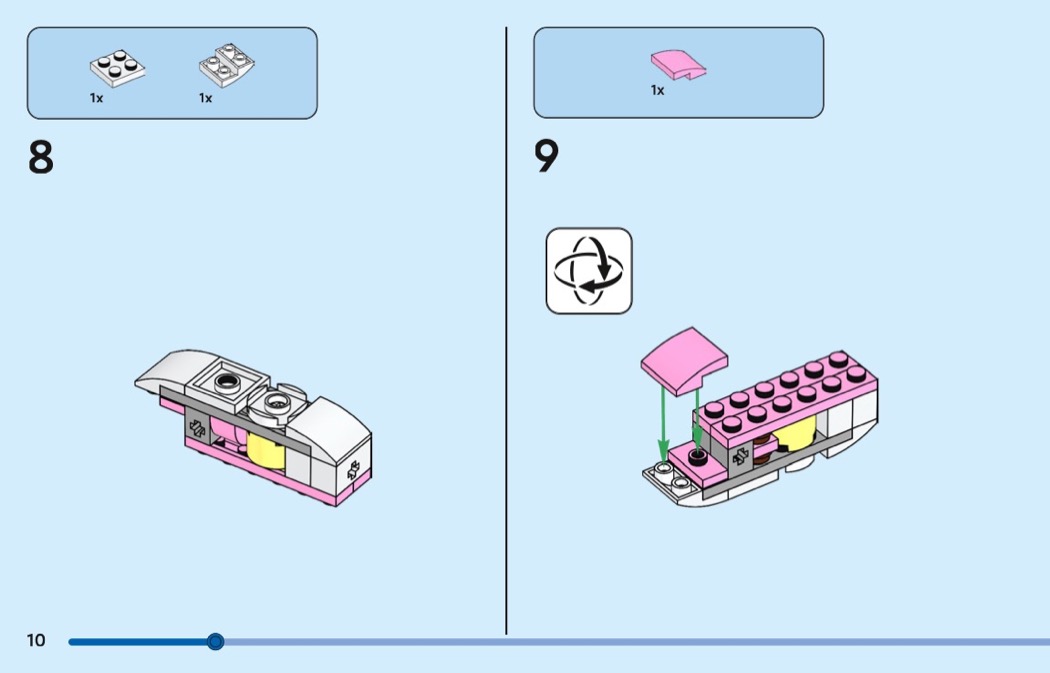 1x 1x

8

1x

9

10