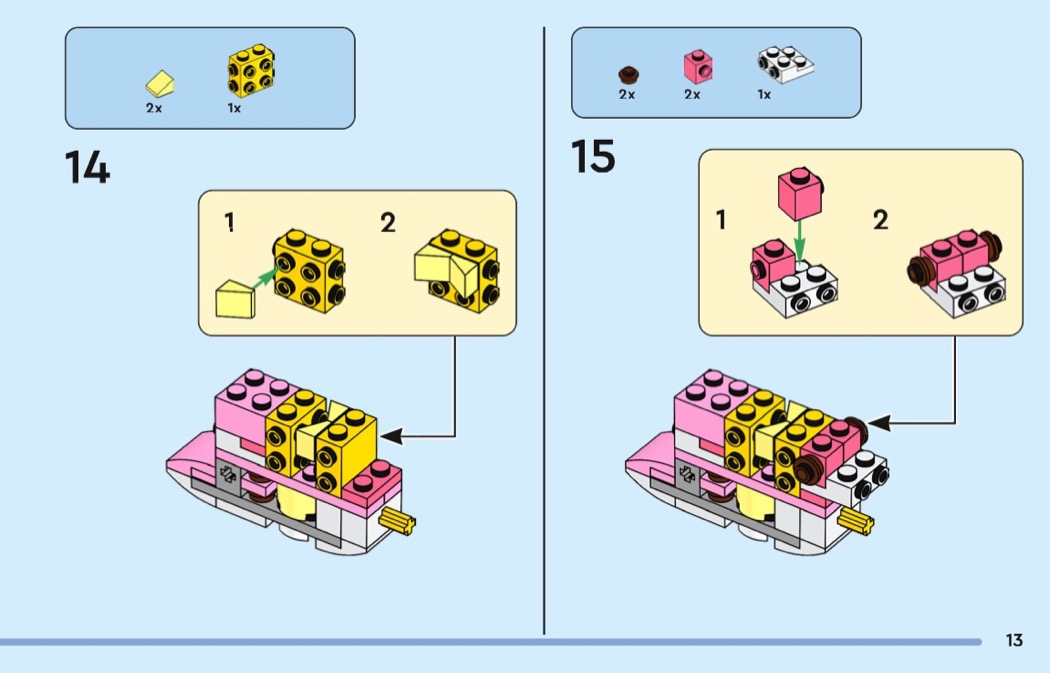 2x 1x

14

1 2

2x 2x 1x

15

1 2

13