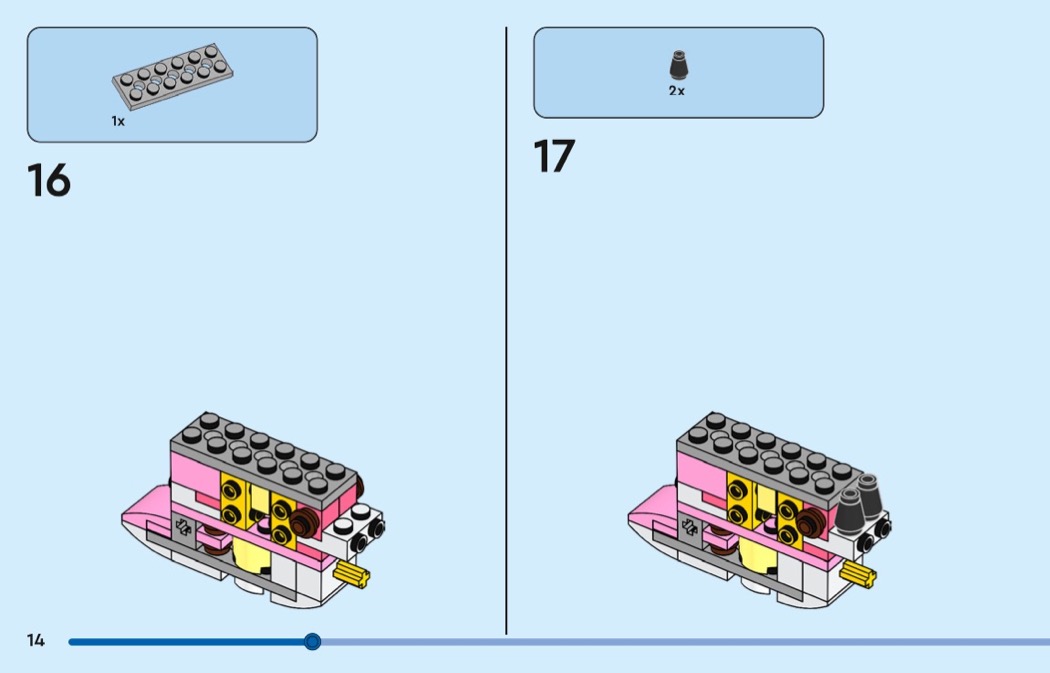 1x

16

2x

17

14