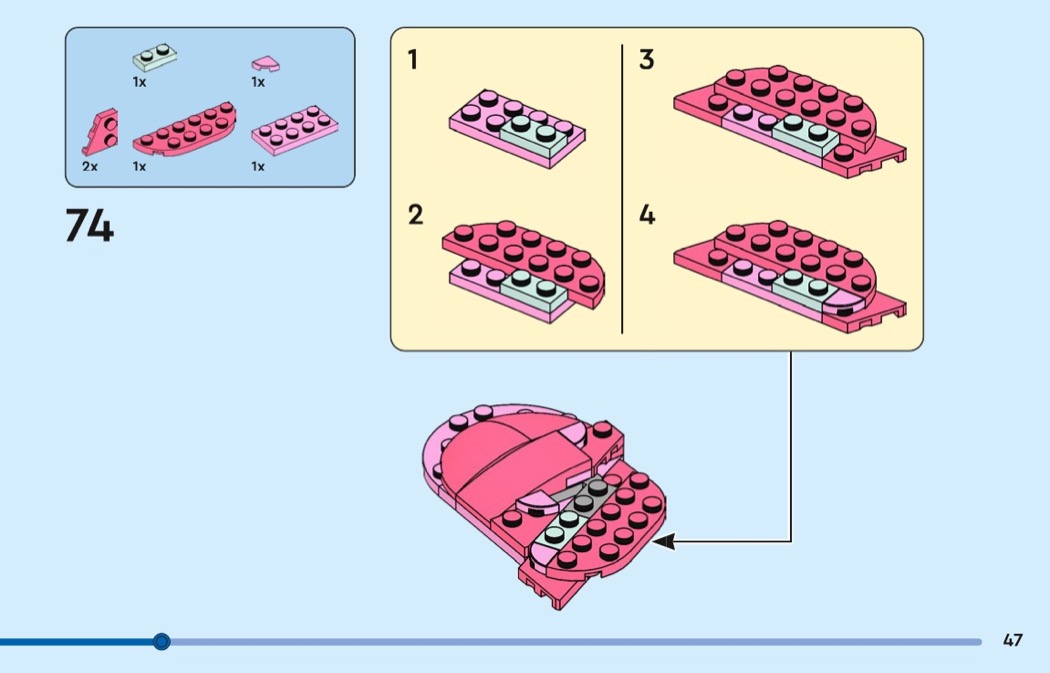 1x
1x
2x
1x
1x

74

1
2
3
4

47