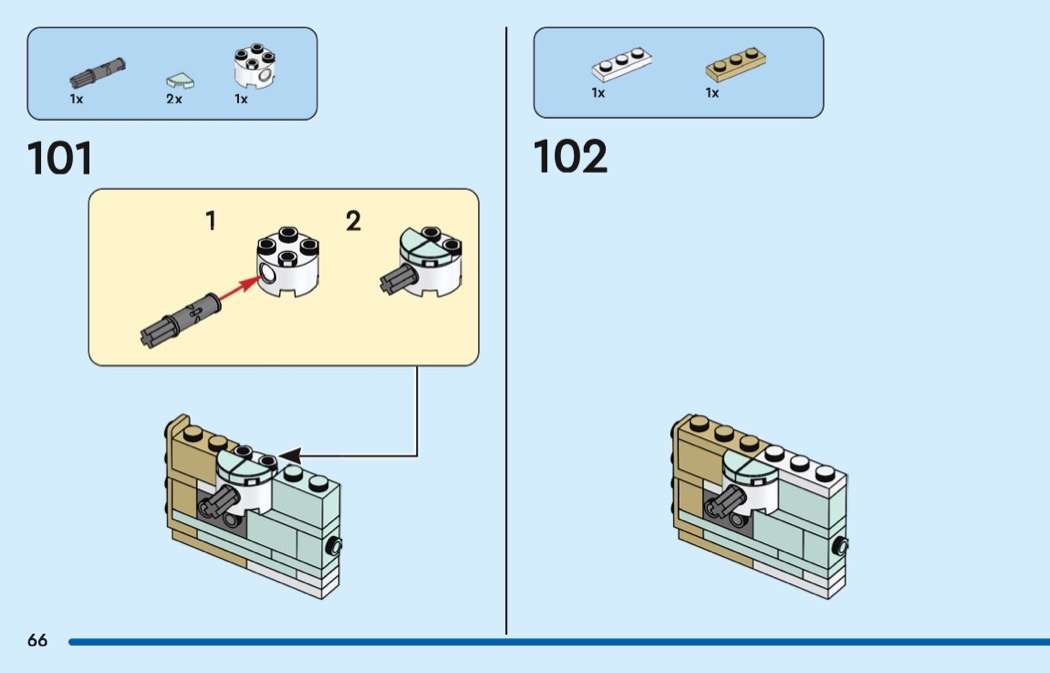 1x 2x 1x

101

1 2

1x 1x

102

66