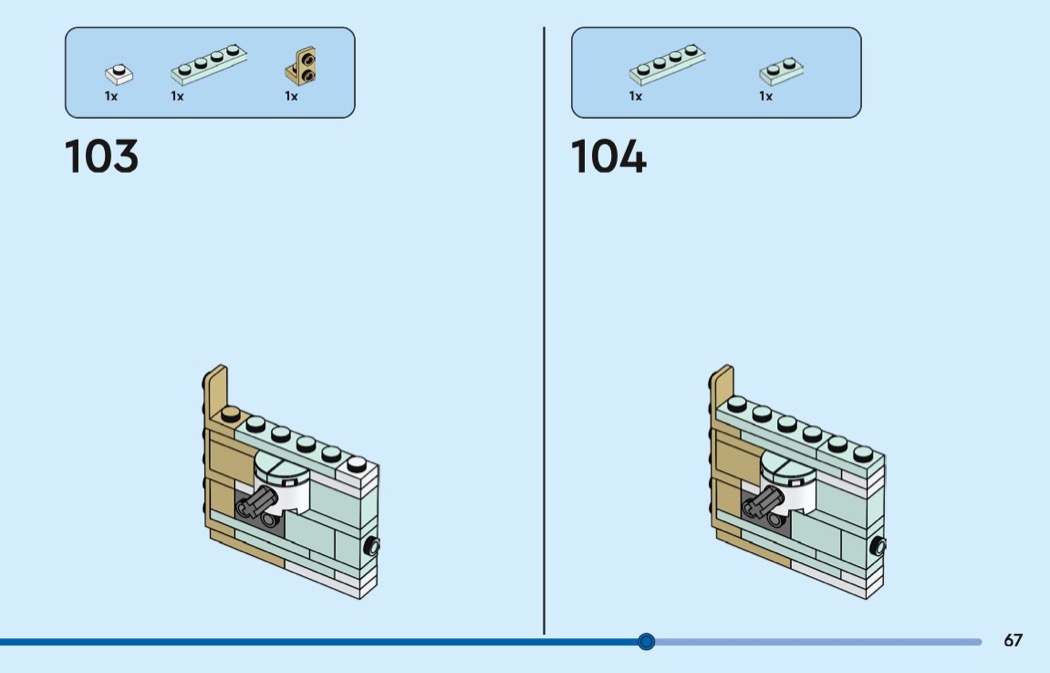 1x 1x 1x

103

1x 1x

104

67