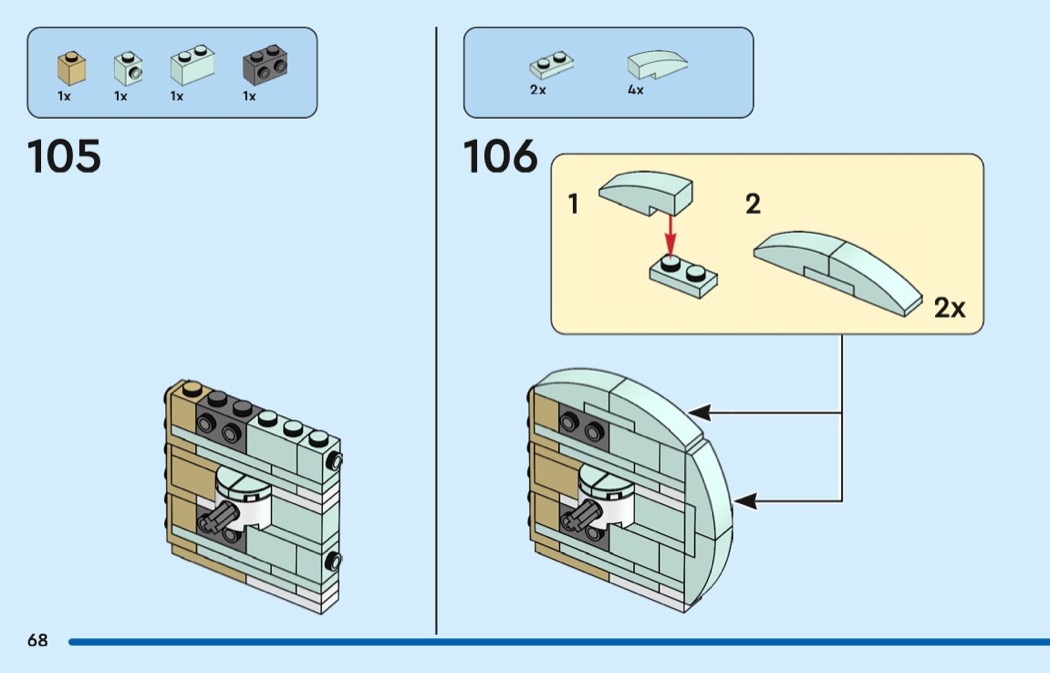 1x 1x 1x 1x

105

2x 4x

106

1

2

2x

68