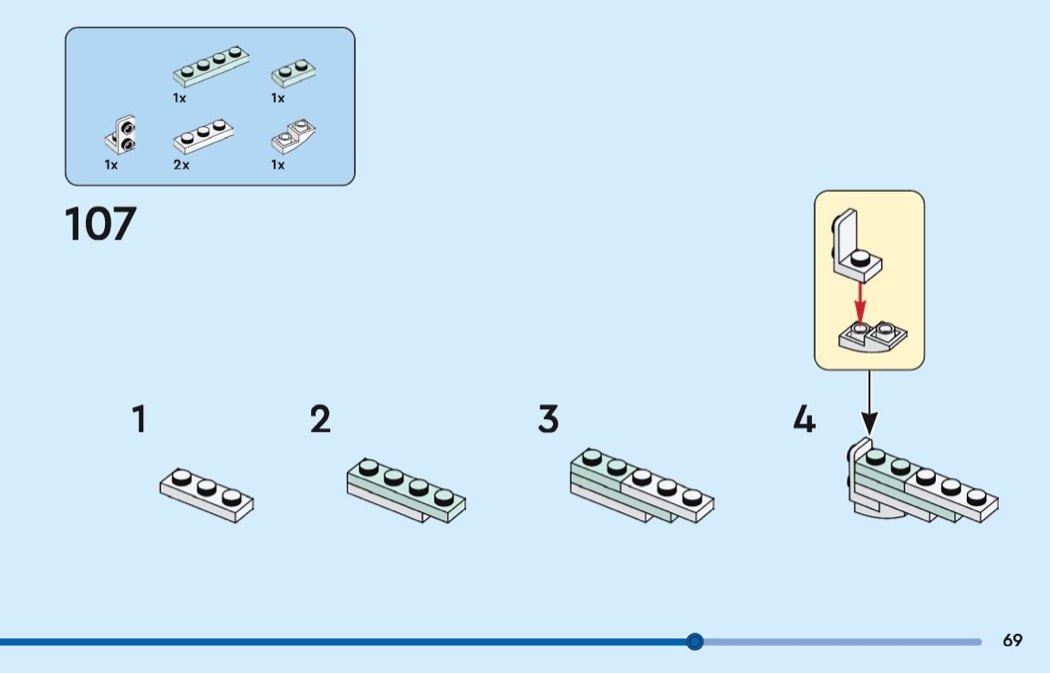 1x
1x
1x
2x
1x

107

1

2

3

4

69