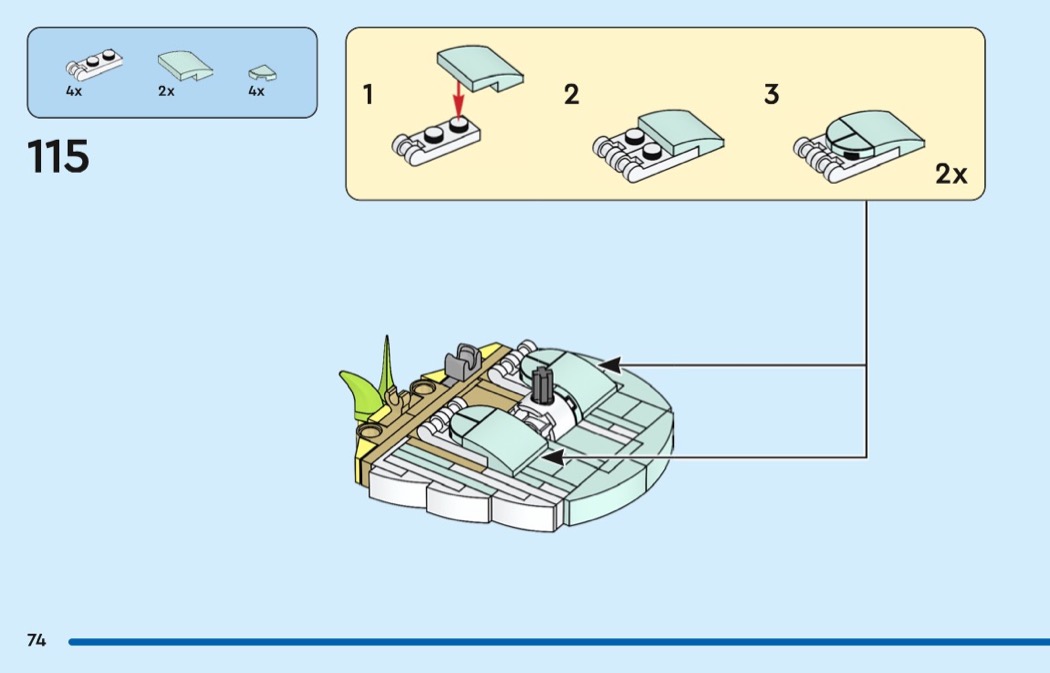 4x 2x 4x

115

1

2

3

2x

74