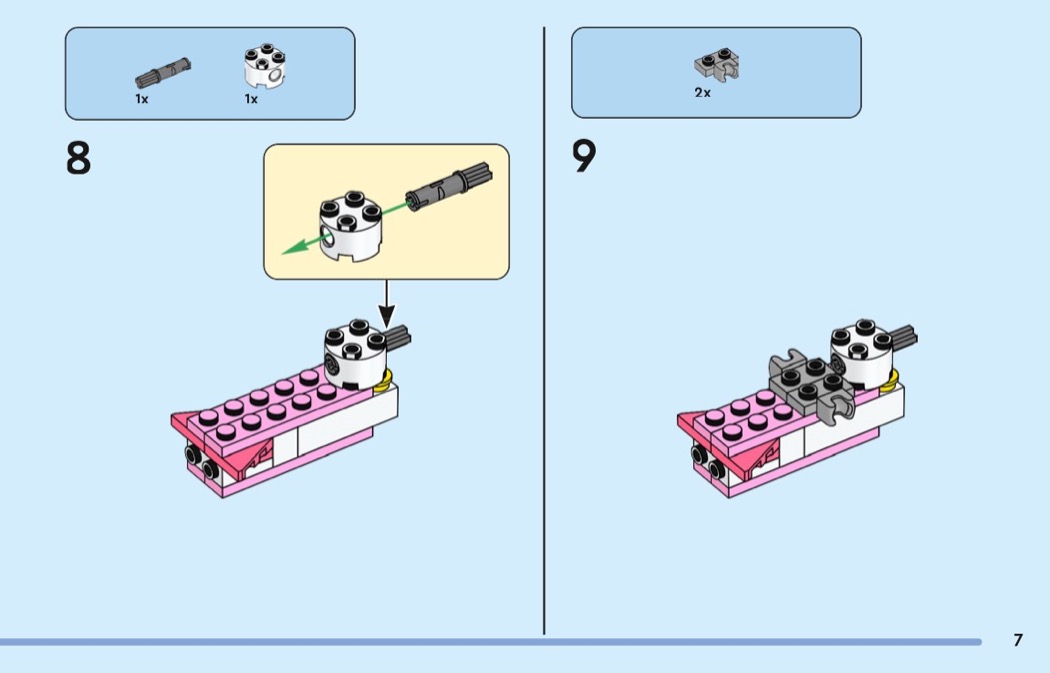 1x 1x

8

2x

9

7