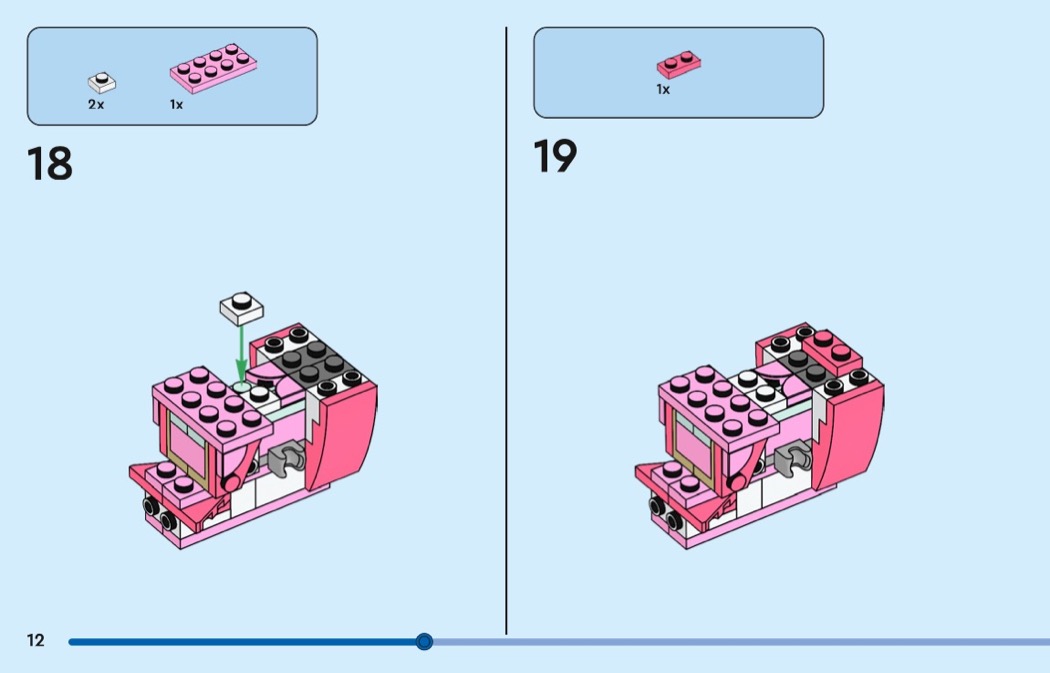 2x 1x

18

1x

19

12