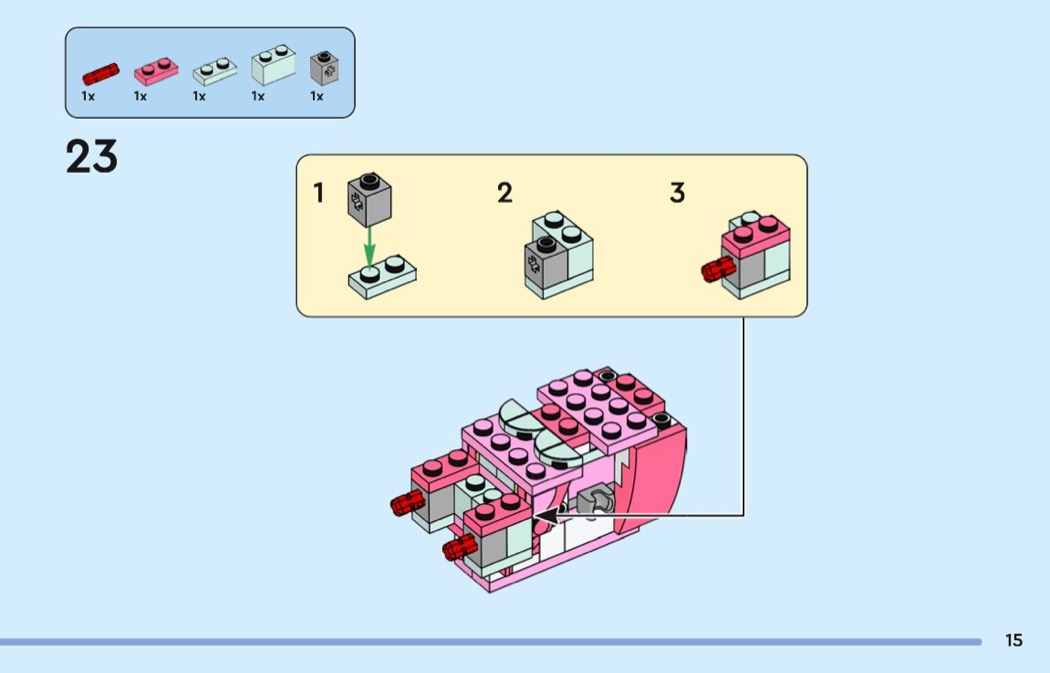 1x 1x 1x 1x 1x

23

1

2

3

15