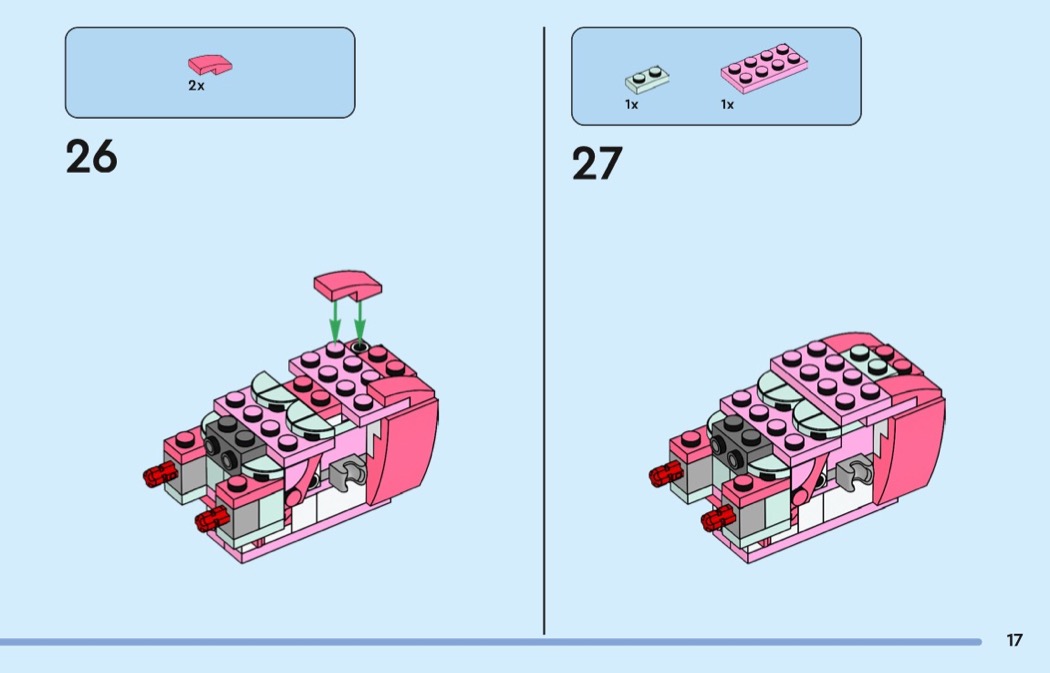 2x

26

1x 1x

27

17