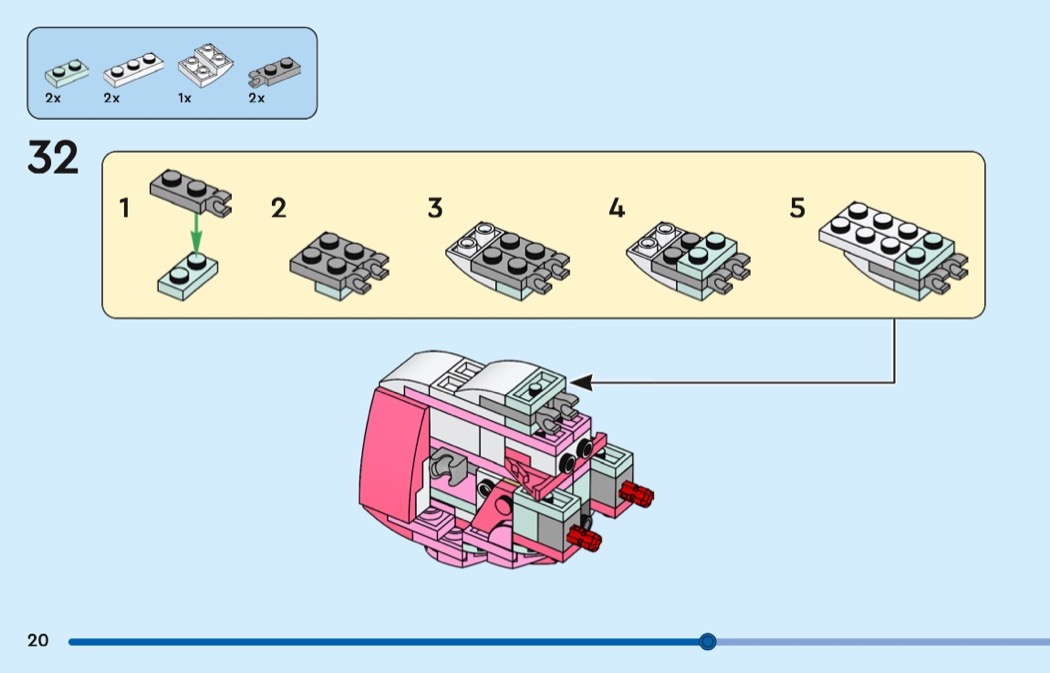 2x 2x 1x 2x

32

1 2 3 4 5

20