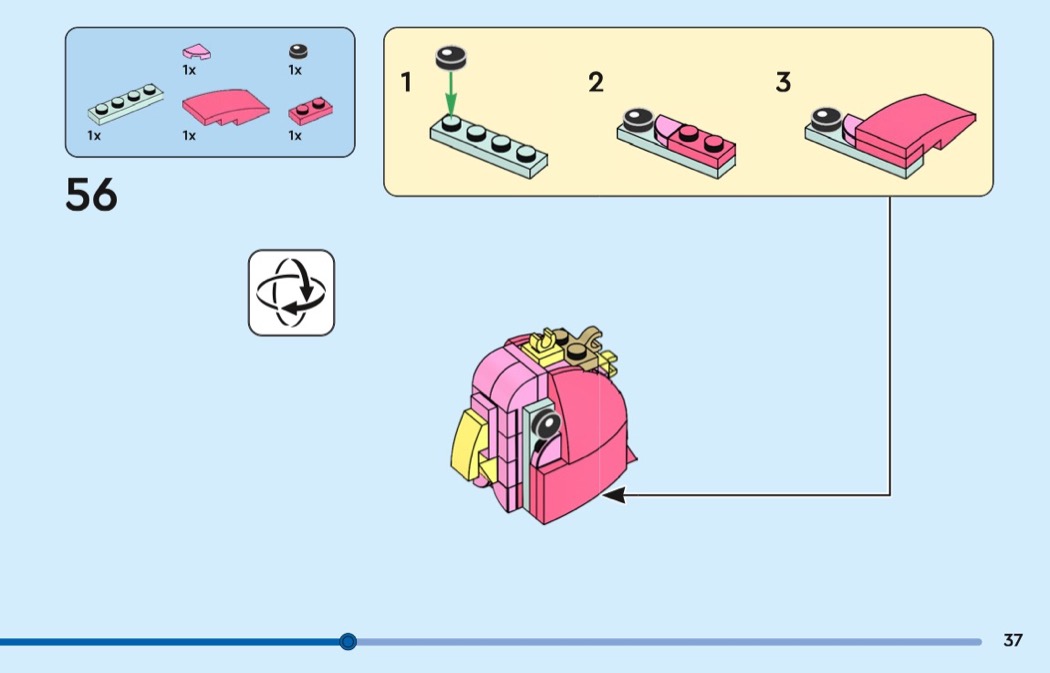 1x
1x
1x
1x
1x

56

1
2
3

37