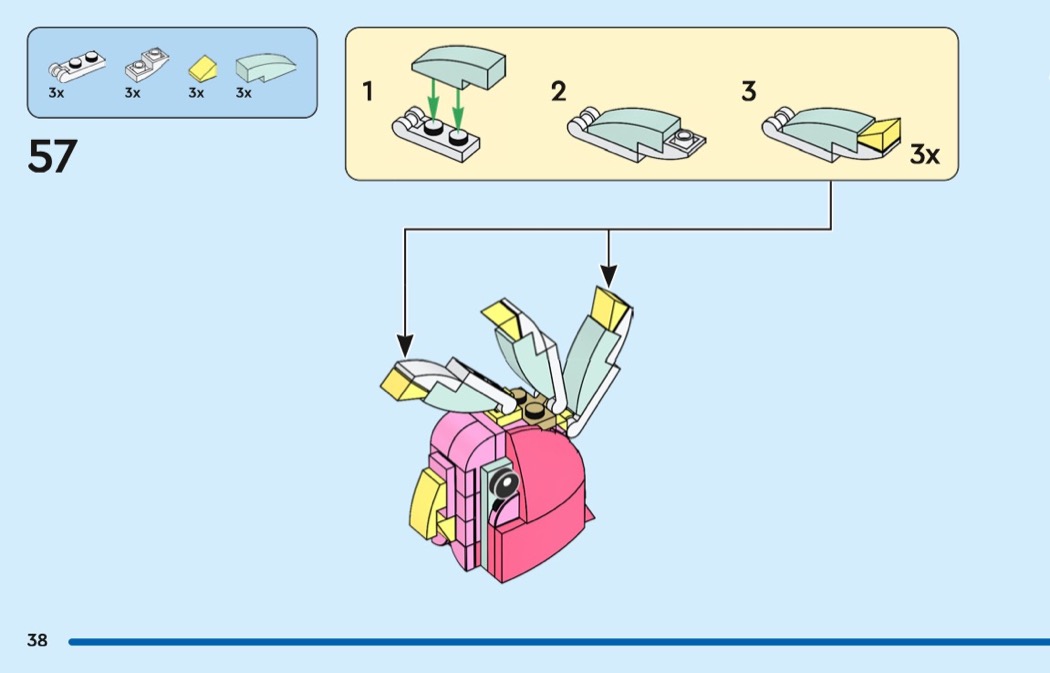 3x 3x 3x 3x

57

1

2

3

3x

38