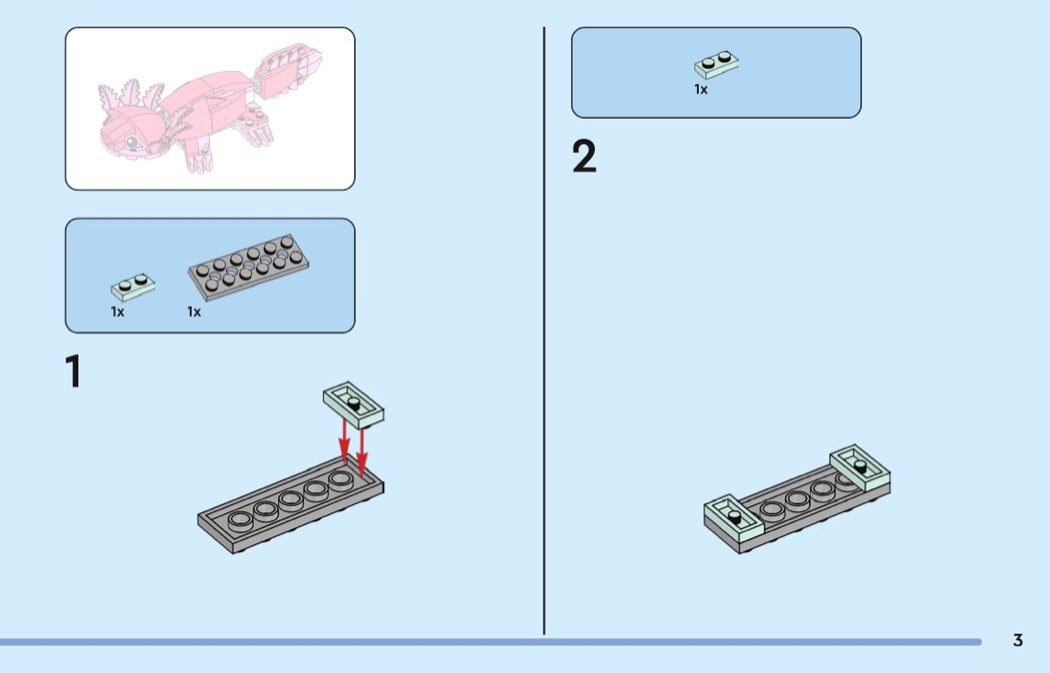 1x 1x

1

1x

2

3