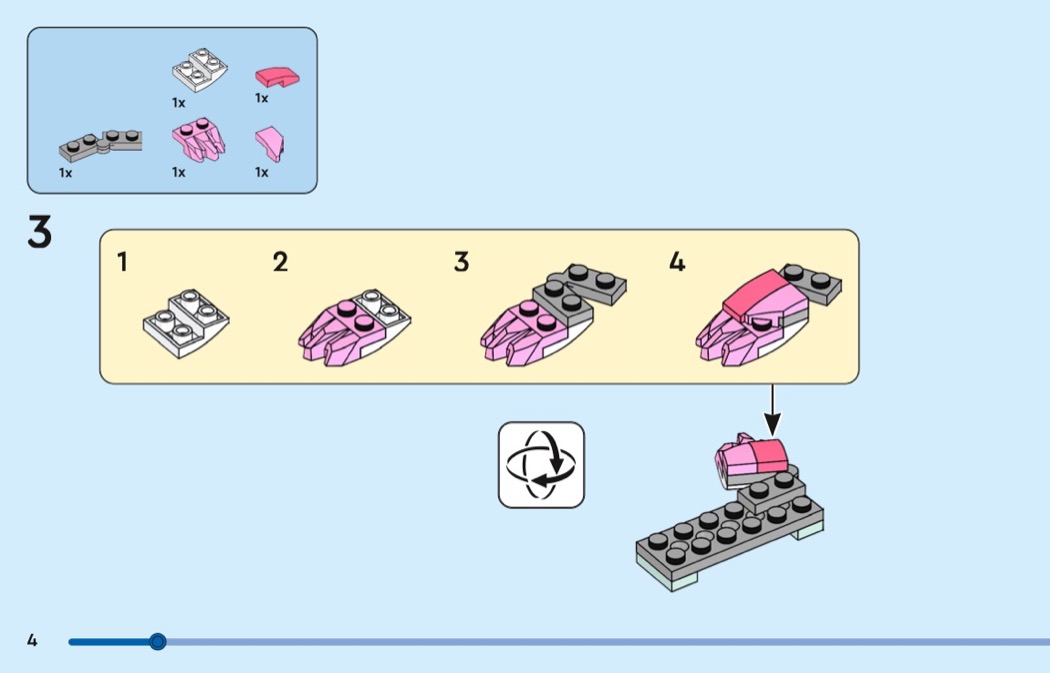 1x
1x
1x
1x
1x

3

1
2
3
4

4