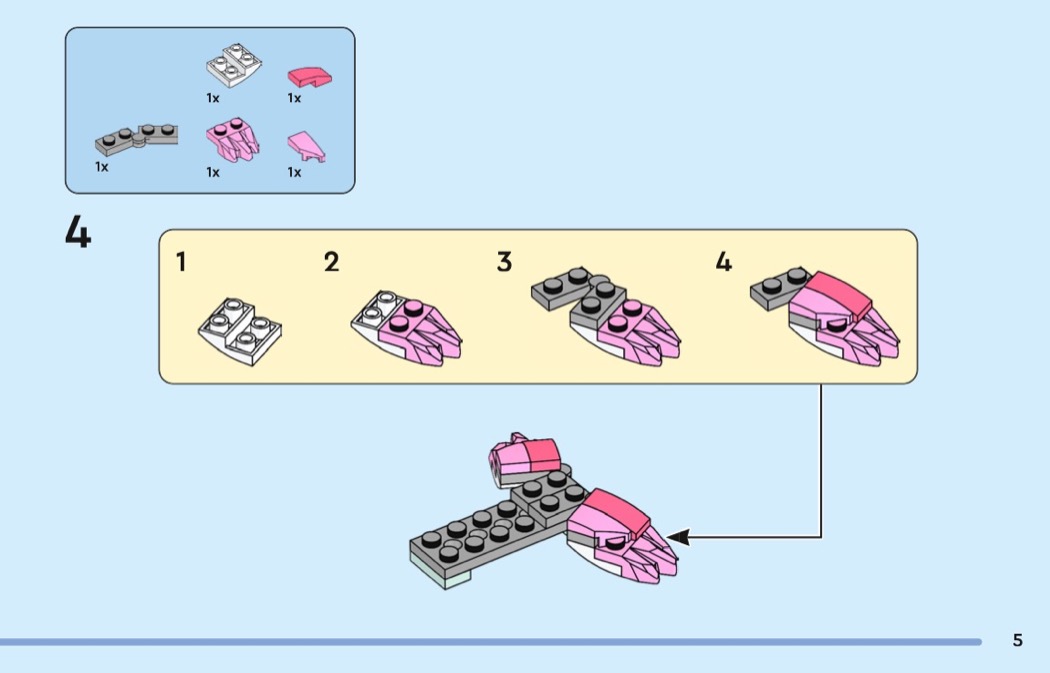 1x
1x
1x
1x
1x

4

1
2
3
4

5