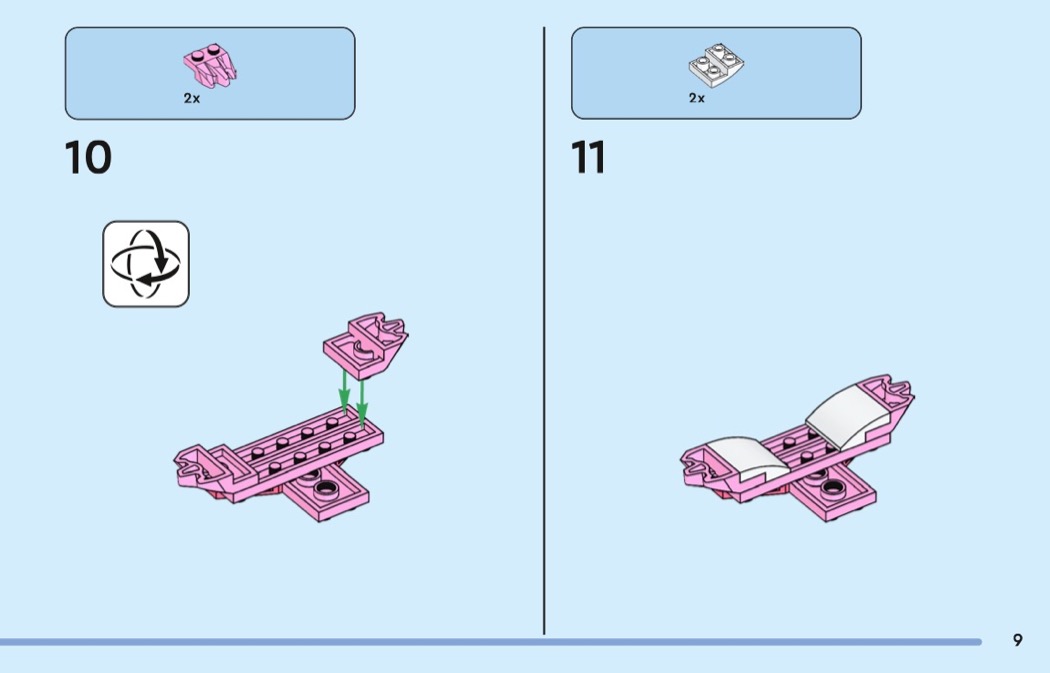 2x

10

2x

11

9