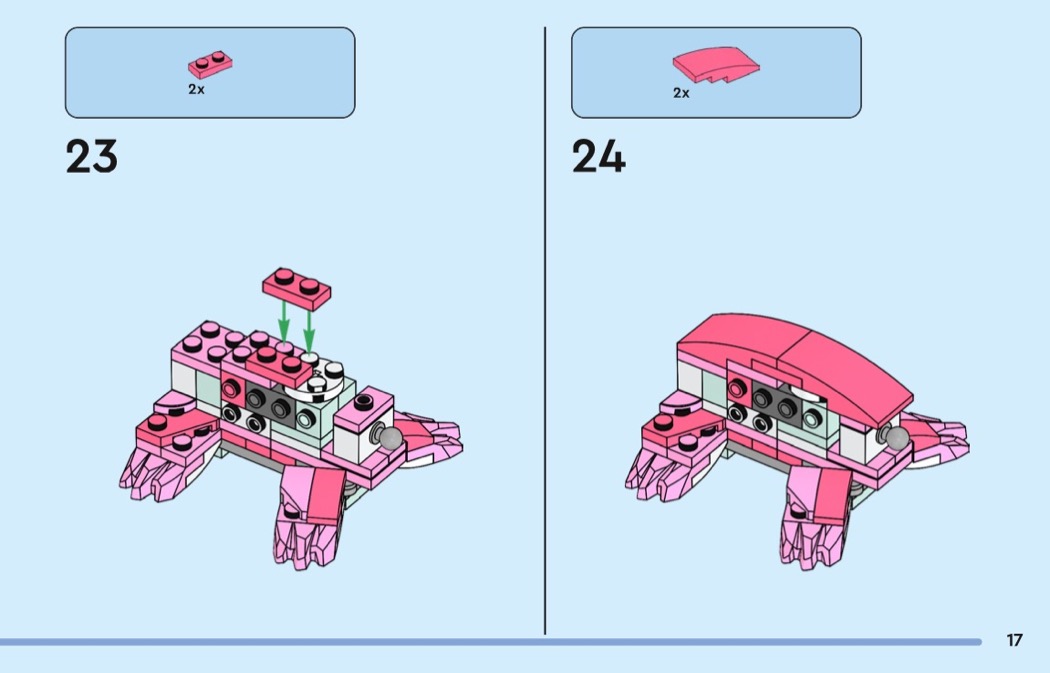 2x

23

2x

24

17