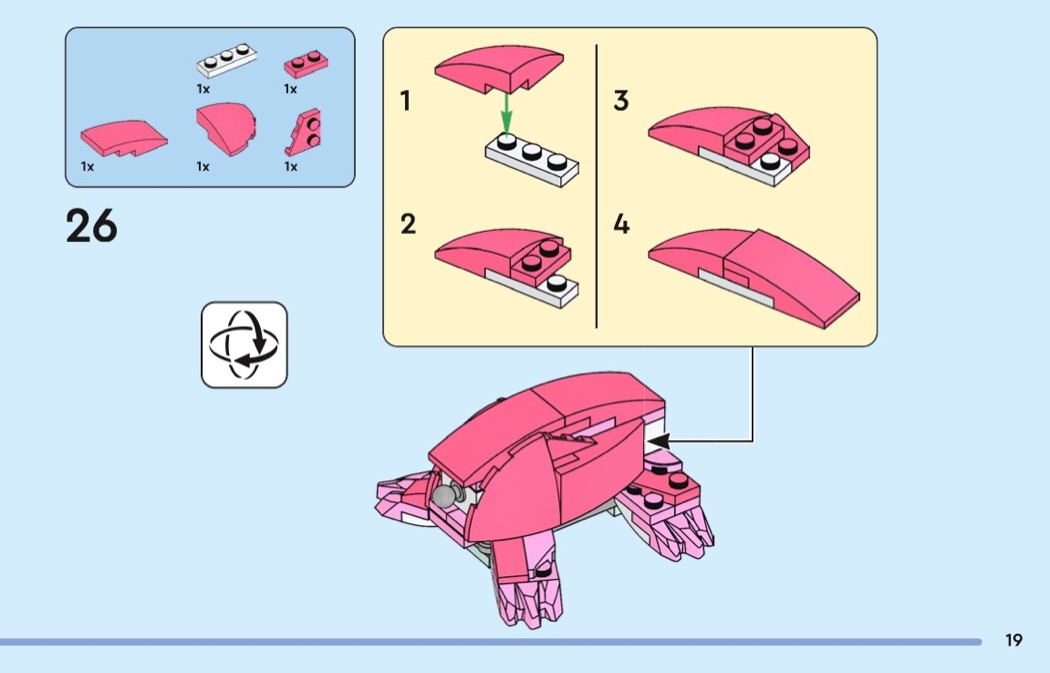 1x
1x
1x
1x
1x

26

1
2
3
4

19