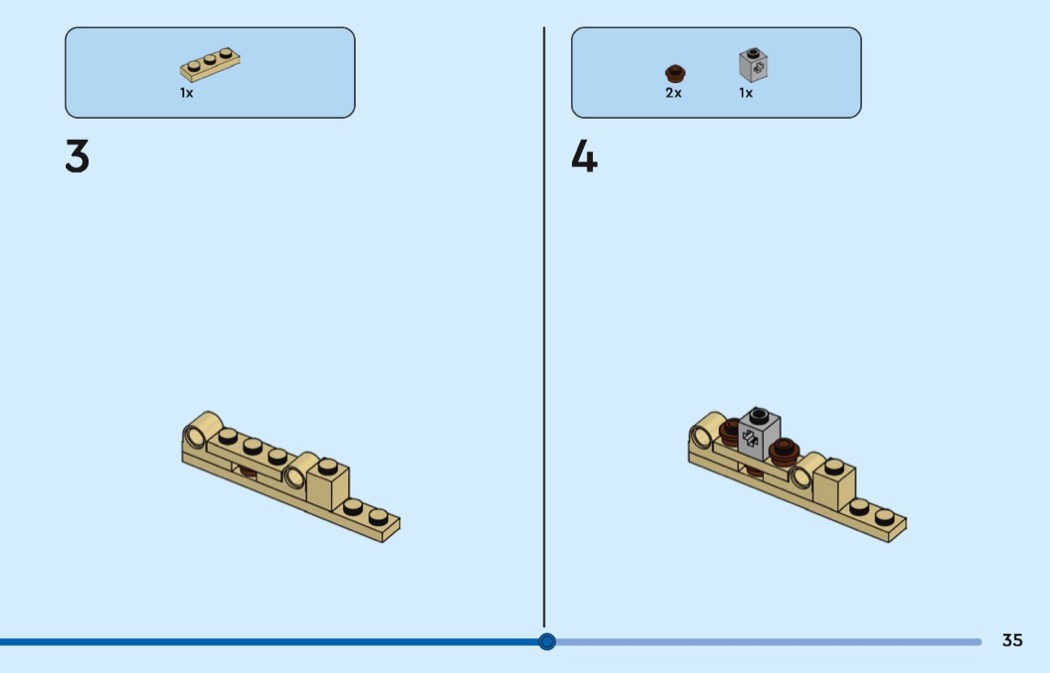 1x

3

2x 1x

4

35