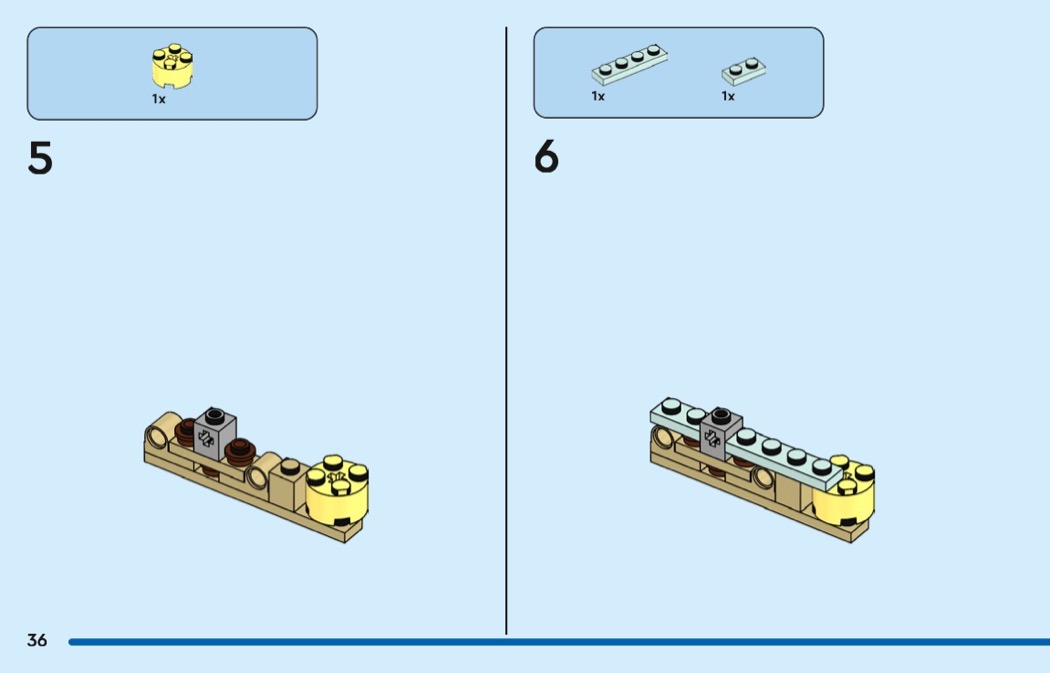 1x

5

1x

1x

6

36